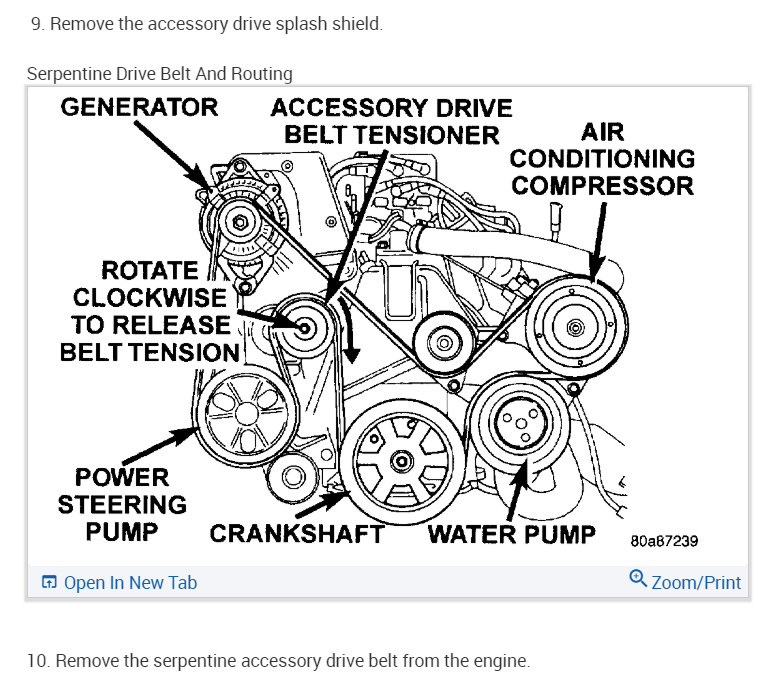 9. Remove the accessory drive splash shield.

Serpentine Drive Belt And Routing

GENERATOR

ACCESSORY DRIVE BELT TENSIONER

AIR CONDITIONING COMPRESSOR

ROTATE CLOCKWISE TO RELEASE BELT TENSION

POWER STEERING PUMP

CRANKSHAFT

WATER PUMP

80a87239

Open In New Tab

Zoom/Print

10. Remove the serpentine accessory drive belt from the engine.