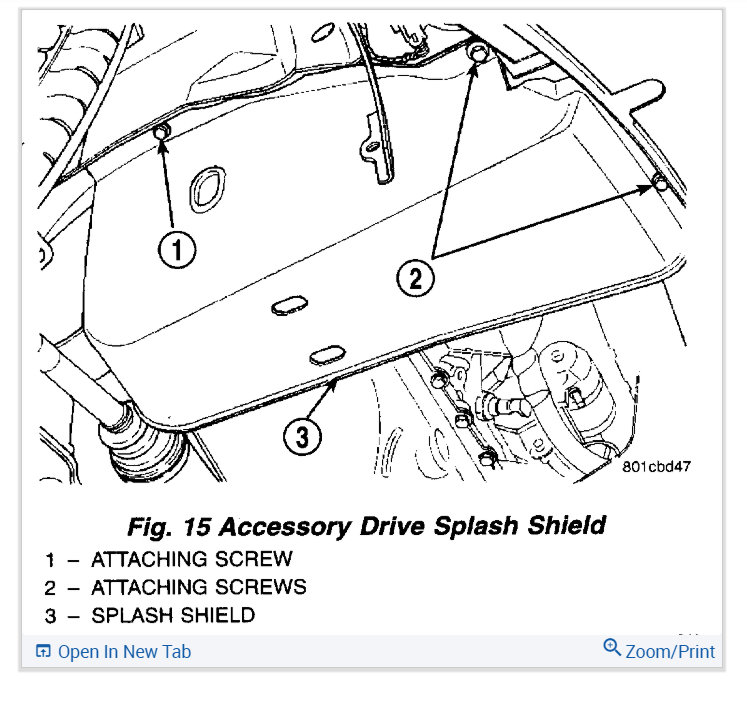 1

2

3

801cbd47

Fig. 15 Accessory Drive Splash Shield

1 – ATTACHING SCREW
2 – ATTACHING SCREWS
3 – SPLASH SHIELD

Open In New Tab

Zoom/Print