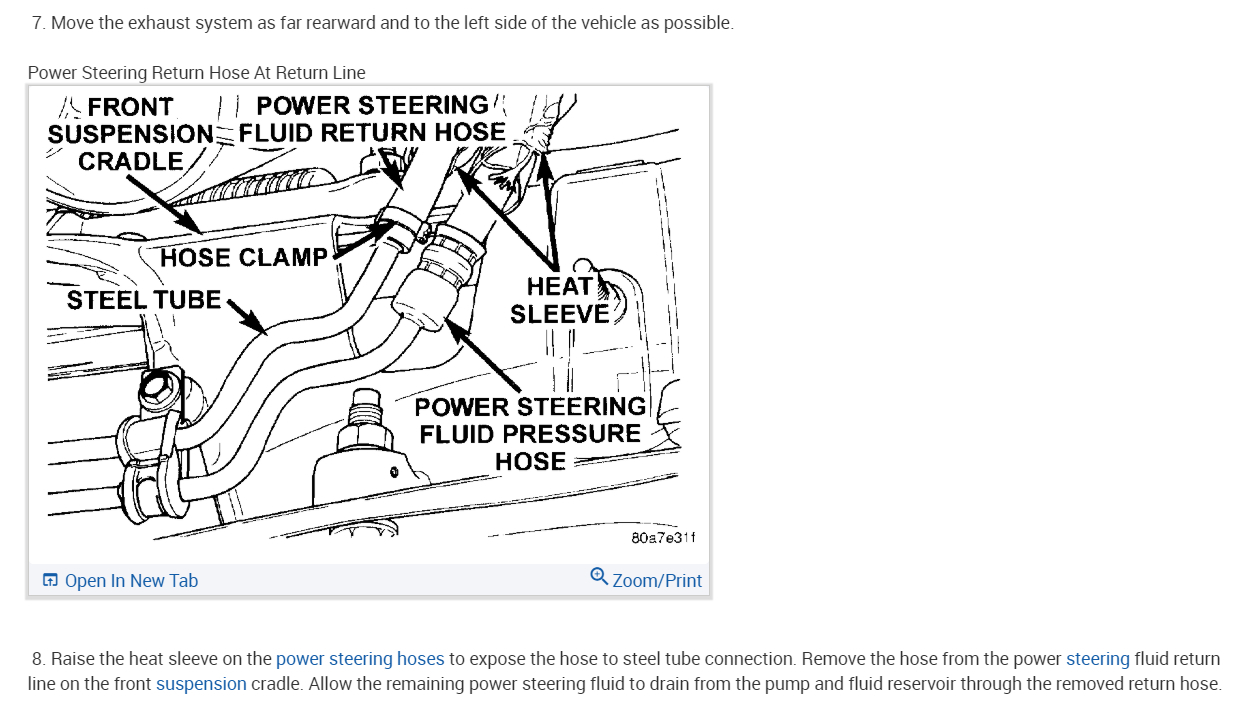 7. Move the exhaust system as far rearward and to the left side of the vehicle as possible.

Power Steering Return Hose At Return Line

FRONT SUSPENSION CRADLE

POWER STEERING FLUID RETURN HOSE

HOSE CLAMP

STEEL TUBE

HEAT SLEEVE

POWER STEERING FLUID PRESSURE HOSE

80a7e31f

Open In New Tab

Zoom/Print

8. Raise the heat sleeve on the power steering hoses to expose the hose to steel tube connection. Remove the hose from the power steering fluid return line on the front suspension cradle. Allow the remaining power steering fluid to drain from the pump and fluid reservoir through the removed return hose.