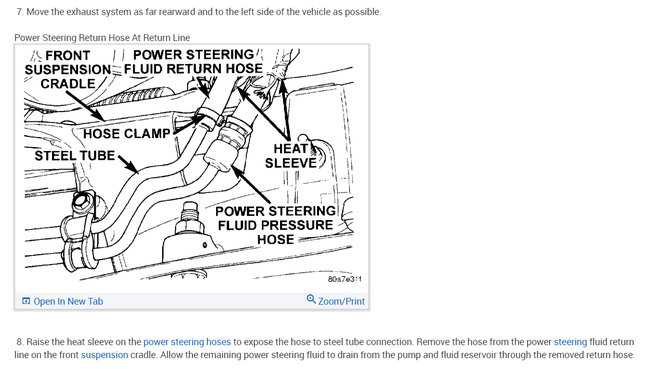 7. Move the exhaust system as far rearward and to the left side of the vehicle as possible.

Power Steering Return Hose At Return Line

FRONT SUSPENSION CRADLE
POWER STEERING FLUID RETURN HOSE
HOSE CLAMP
STEEL TUBE
HEAT SLEEVE
POWER STEERING FLUID PRESSURE HOSE
80s7e311

Open In New Tab
Zoom/Print

8. Raise the heat sleeve on the power steering hoses to expose the hose to steel tube connection. Remove the hose from the power steering fluid return line on the front suspension cradle. Allow the remaining power steering fluid to drain from the pump and fluid reservoir through the removed return hose.