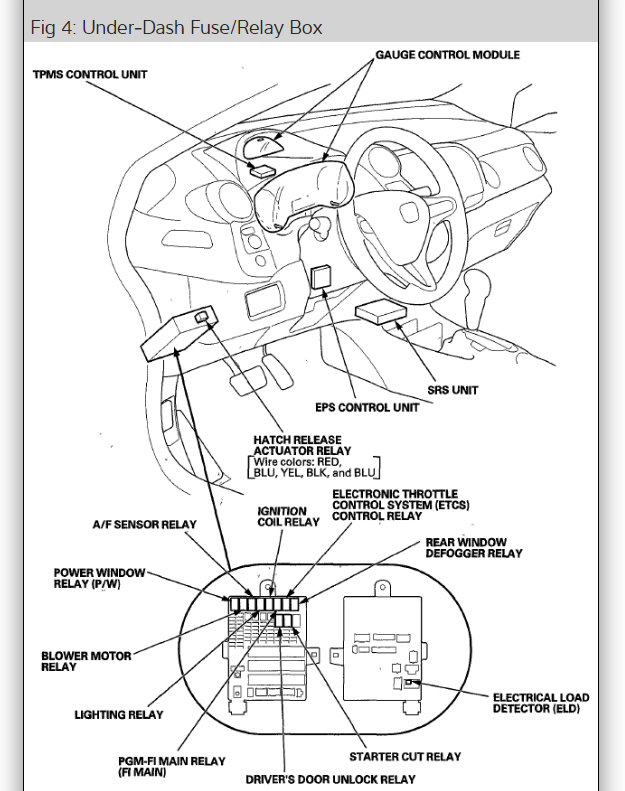 Fig 4: Under-Dash Fuse/Relay Box

GAUGE CONTROL MODULE

TPMS CONTROL UNIT

SRS UNIT

EPS CONTROL UNIT

HATCH RELEASE ACTUATOR RELAY
[Wire colors: RED, BLU, YEL, BLK, and BLU]

ELECTRONIC THROTTLE CONTROL SYSTEM (ETCS) CONTROL RELAY

IGNITION COIL RELAY

A/F SENSOR RELAY

REAR WINDOW DEFOGGER RELAY

POWER WINDOW RELAY (P/W)

BLOWER MOTOR RELAY

LIGHTING RELAY

ELECTRICAL LOAD DETECTOR (ELD)

PGM-FI MAIN RELAY (FI MAIN)

STARTER CUT RELAY

DRIVER'S DOOR UNLOCK RELAY