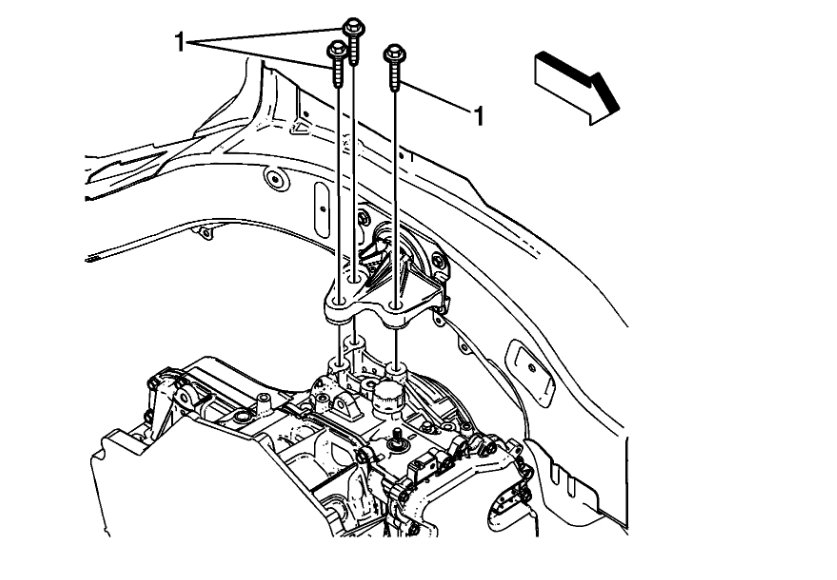 1

1