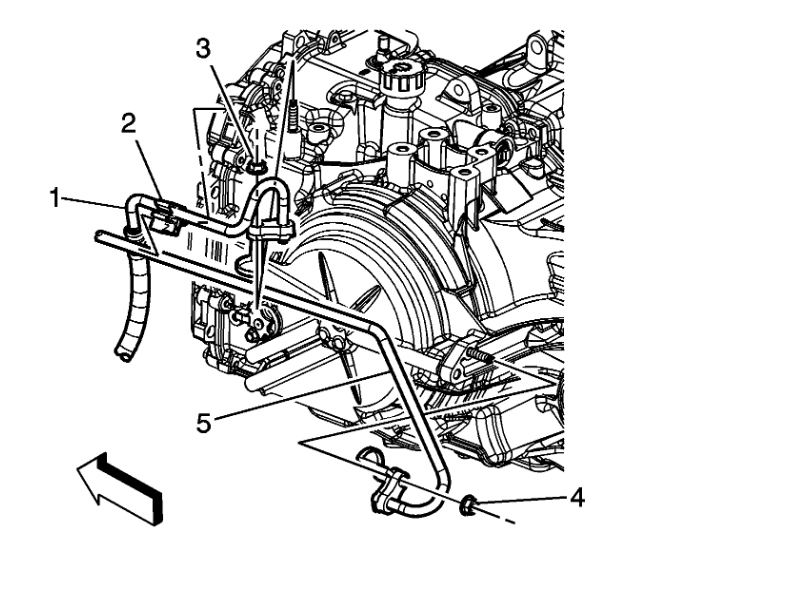 3
2
1
5
4