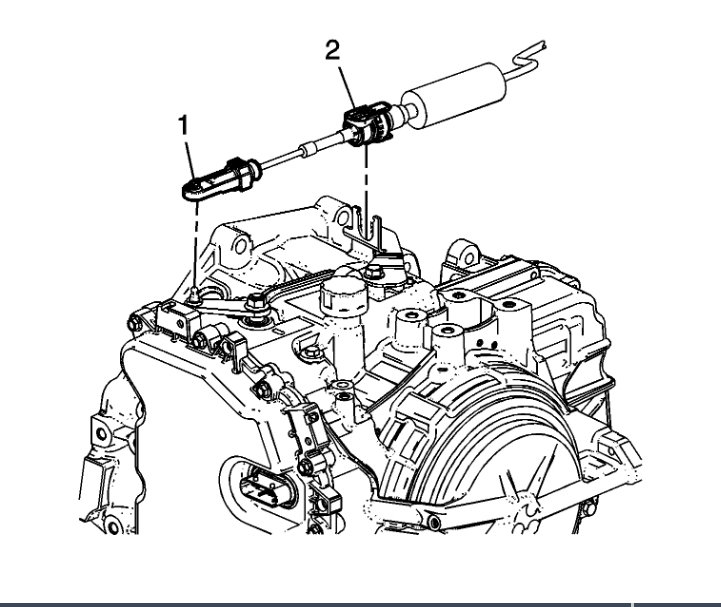 2

1