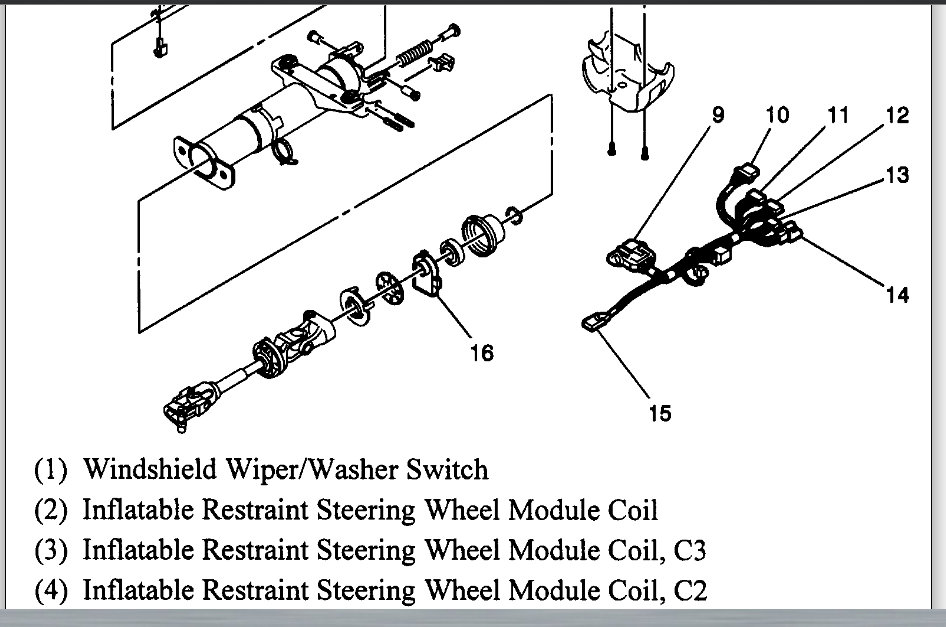 9
10
11
12
13
14
16
15

(1) Windshield Wiper/Washer Switch
(2) Inflatable Restraint Steering Wheel Module Coil
(3) Inflatable Restraint Steering Wheel Module Coil, C3
(4) Inflatable Restraint Steering Wheel Module Coil, C2