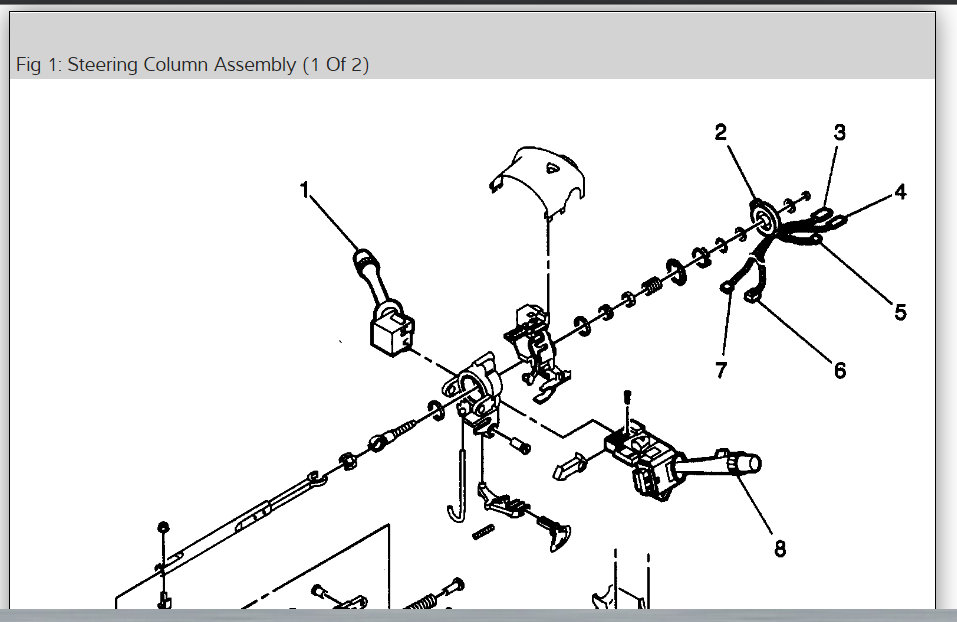 Fig 1: Steering Column Assembly (1 Of 2)

1
2
3
4
5
6
7
8