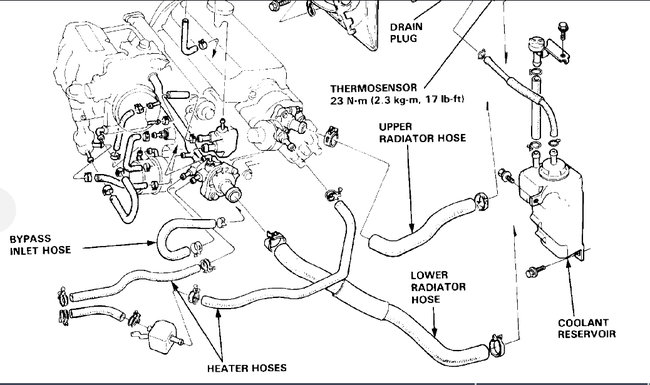 DRAIN PLUG

THERMOSENSOR
23 N·m (2.3 kg-m, 17 lb-ft)

UPPER RADIATOR HOSE

BYPASS INLET HOSE

LOWER RADIATOR HOSE

COOLANT RESERVOIR

HEATER HOSES