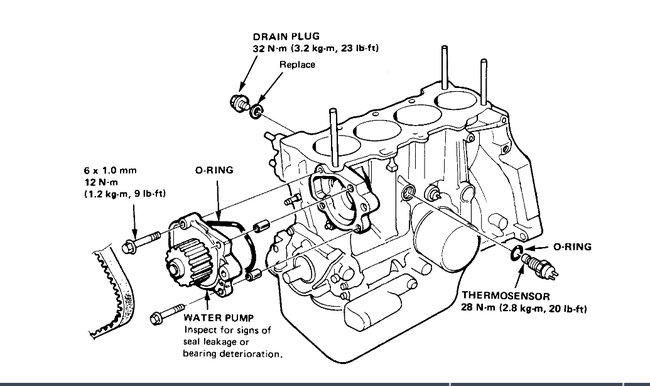 DRAIN PLUG
32 N·m (3.2 kg-m, 23 lb-ft)

Replace

6 x 1.0 mm
12 N·m
(1.2 kg-m, 9 lb-ft)

O-RING

O-RING

THERMOSENSOR
28 N·m (2.8 kg-m, 20 lb-ft)

WATER PUMP
Inspect for signs of seal leakage or bearing deterioration.