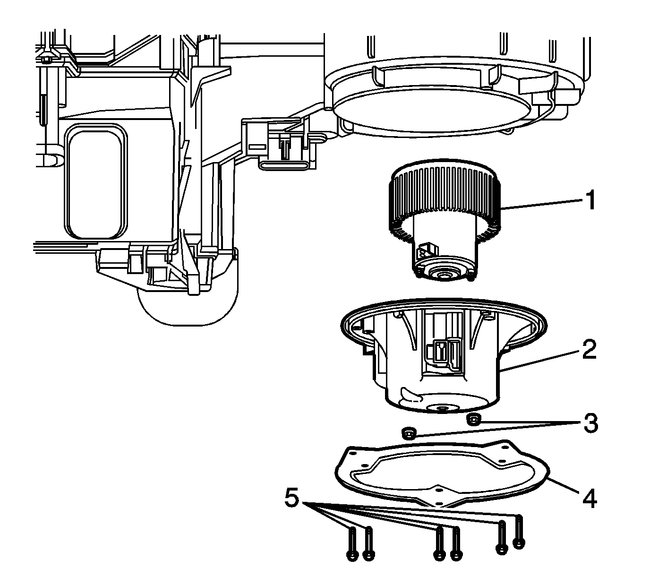 1
2
3
4
5