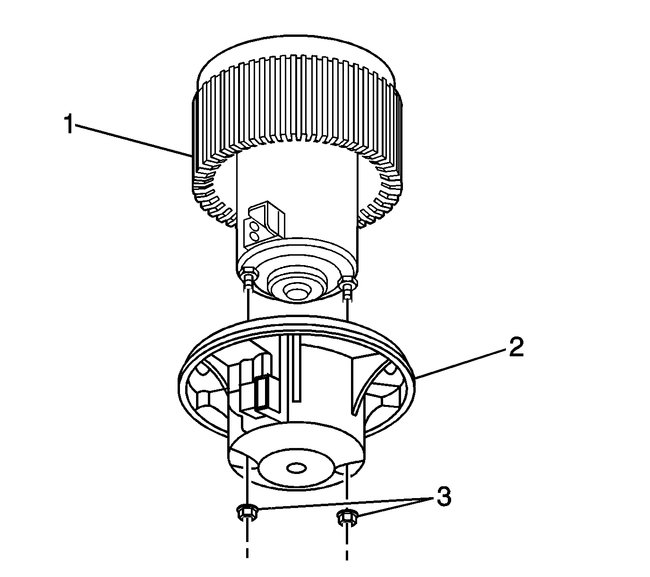 1
2
3