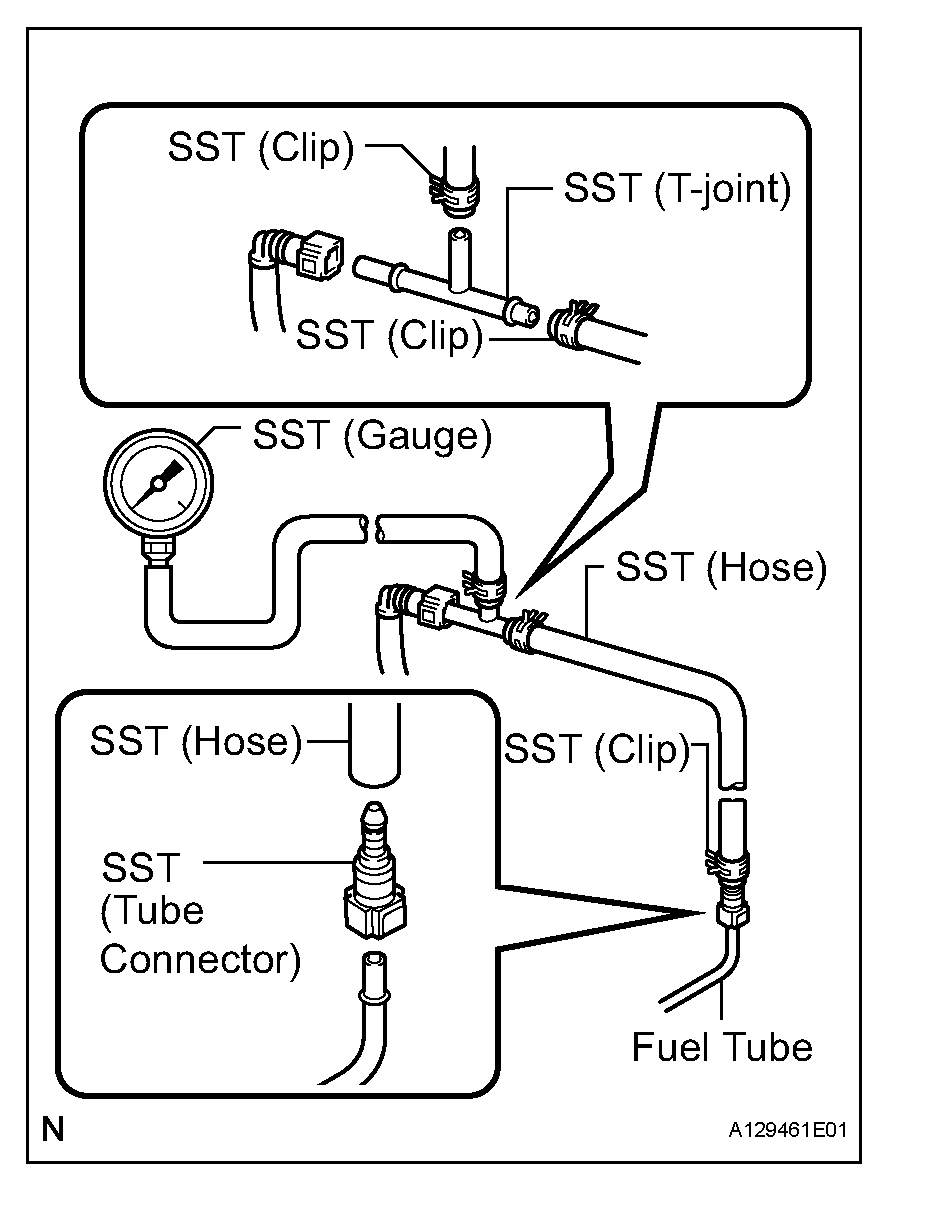 SST (Clip)

SST (T-joint)

SST (Clip)

SST (Gauge)

SST (Hose)

SST (Hose)

SST (Clip)

SST (Tube Connector)

Fuel Tube

N

A129461E01