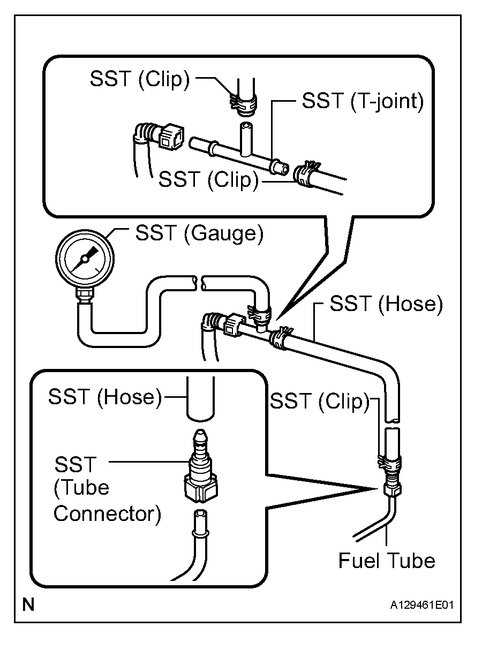 SST (Clip)
SST (T-joint)
SST (Clip)
SST (Gauge)
SST (Hose)
SST (Hose)
SST (Clip)
SST (Tube Connector)
Fuel Tube
N
A129461E01