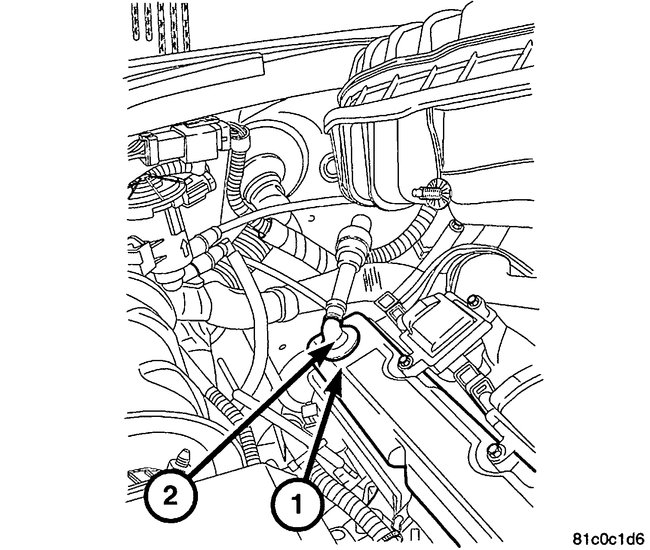 2
1
81c0c1d6