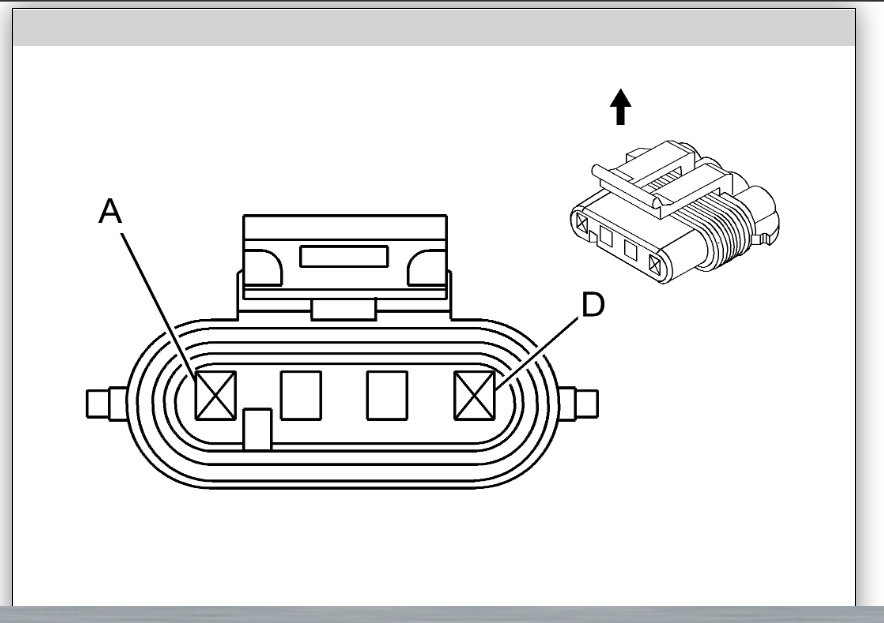 A

D