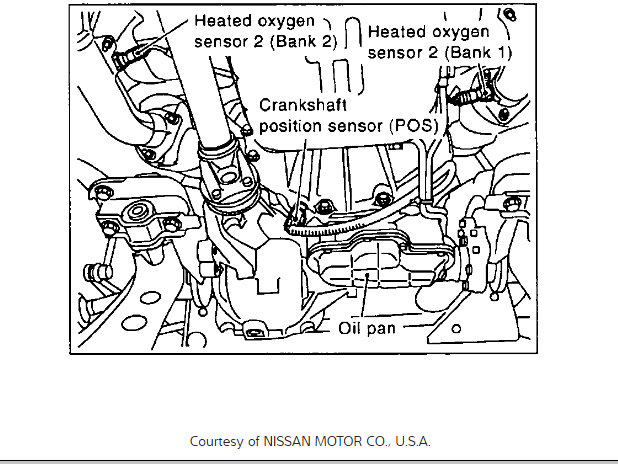 Heated oxygen sensor 2 (Bank 2)

Heated oxygen sensor 2 (Bank 1)

Crankshaft position sensor (POS)

Oil pan

Courtesy of NISSAN MOTOR CO., U.S.A.