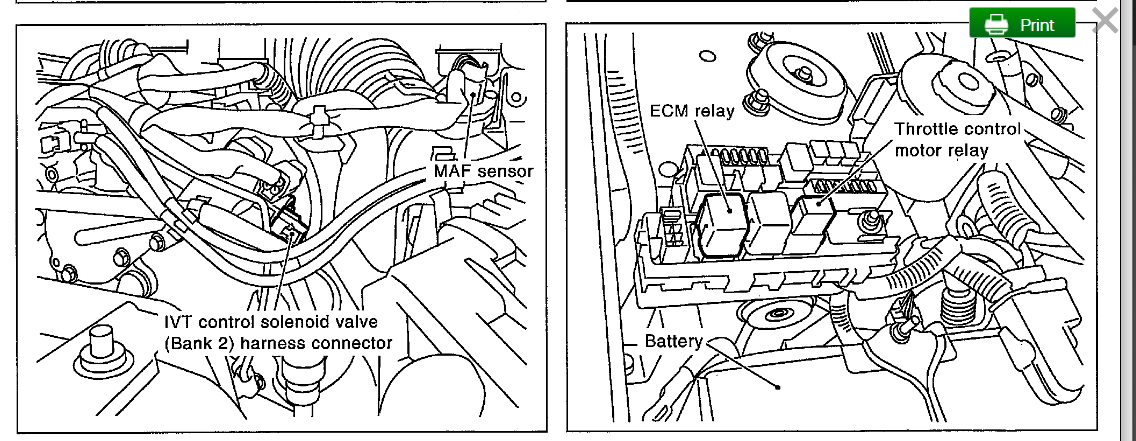 Print

MAF sensor

IVT control solenoid valve (Bank 2) harness connector

ECM relay

Throttle control motor relay

Battery