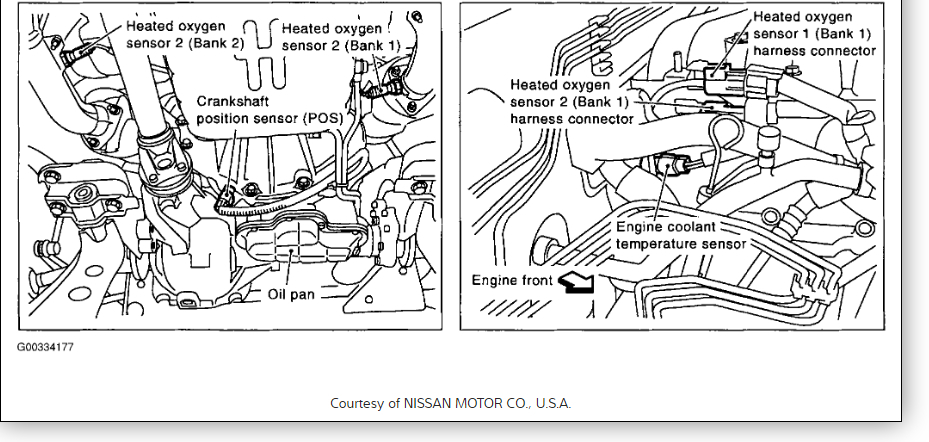 Heated oxygen sensor 2 (Bank 2)

Heated oxygen sensor 2 (Bank 1)

Crankshaft position sensor (POS)

Oil pan

Heated oxygen sensor 1 (Bank 1) harness connector

Heated oxygen sensor 2 (Bank 1) harness connector

Engine coolant temperature sensor

Engine front

G00334177

Courtesy of NISSAN MOTOR CO., U.S.A.