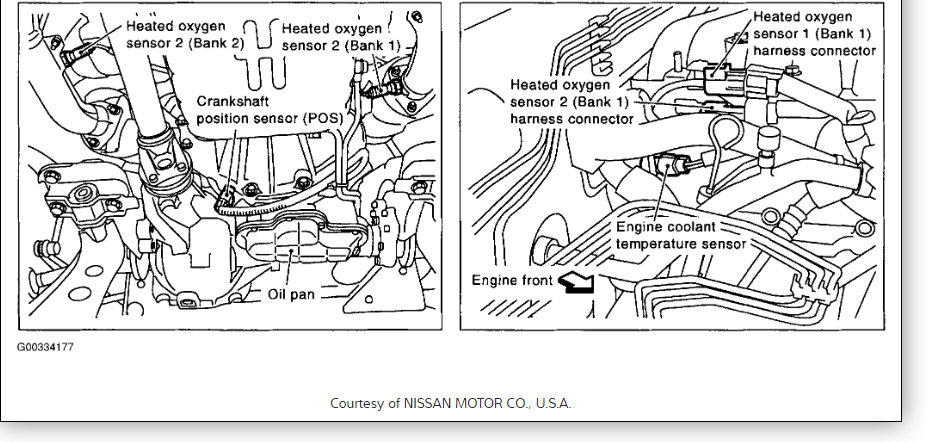 Heated oxygen sensor 2 (Bank 2)

Heated oxygen sensor 2 (Bank 1)

Crankshaft position sensor (POS)

Oil pan

Heated oxygen sensor 1 (Bank 1) harness connector

Heated oxygen sensor 2 (Bank 1) harness connector

Engine coolant temperature sensor

Engine front

G00334177

Courtesy of NISSAN MOTOR CO., U.S.A.