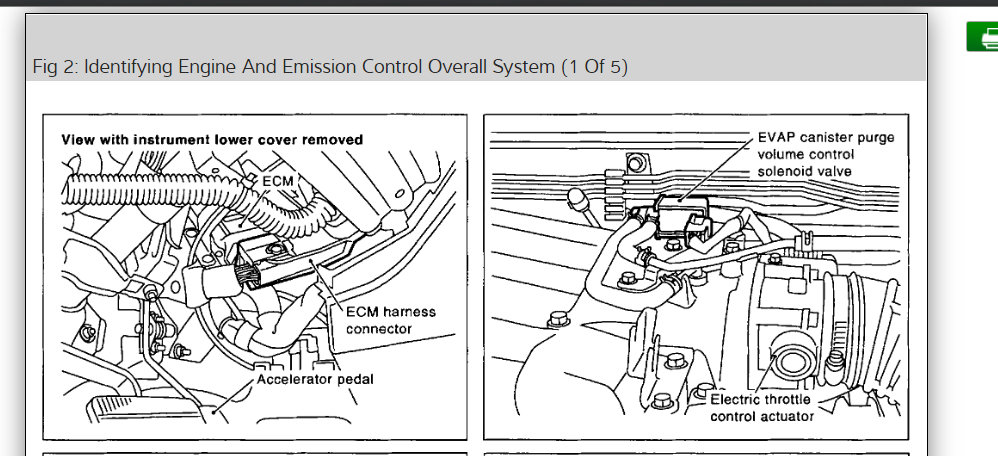 Fig 2: Identifying Engine And Emission Control Overall System (1 Of 5)

View with instrument lower cover removed

ECM

ECM harness connector

Accelerator pedal

EVAP canister purge volume control solenoid valve

Electric throttle control actuator