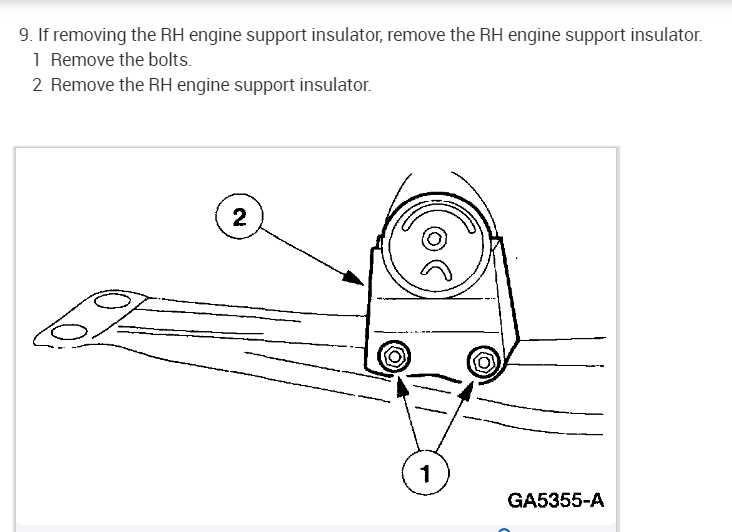 9. If removing the RH engine support insulator, remove the RH engine support insulator.
1 Remove the bolts.
2 Remove the RH engine support insulator.

2

1

GA5355-A