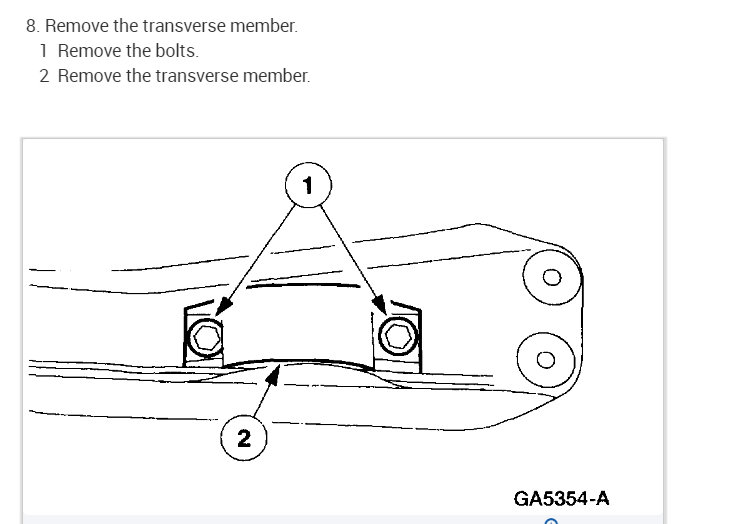 8. Remove the transverse member.

1 Remove the bolts.

2 Remove the transverse member.

1

2

GA5354-A