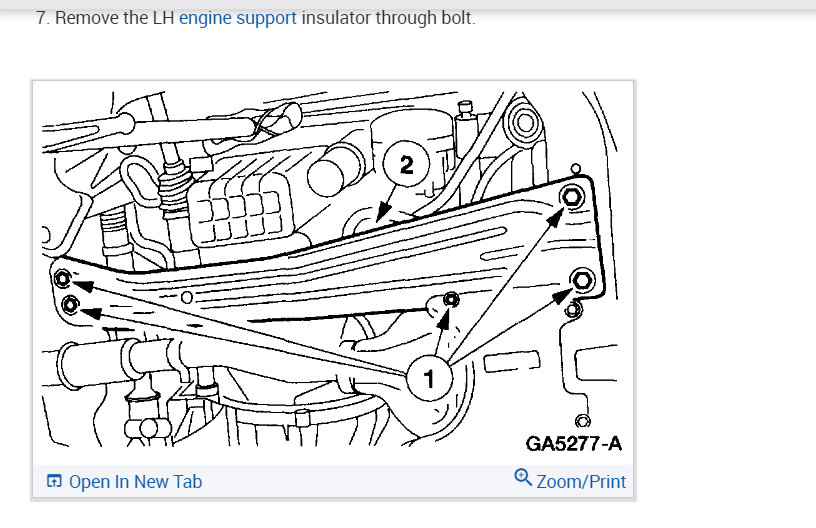 7. Remove the LH engine support insulator through bolt.

2

1

GA5277-A

Open In New Tab

Zoom/Print