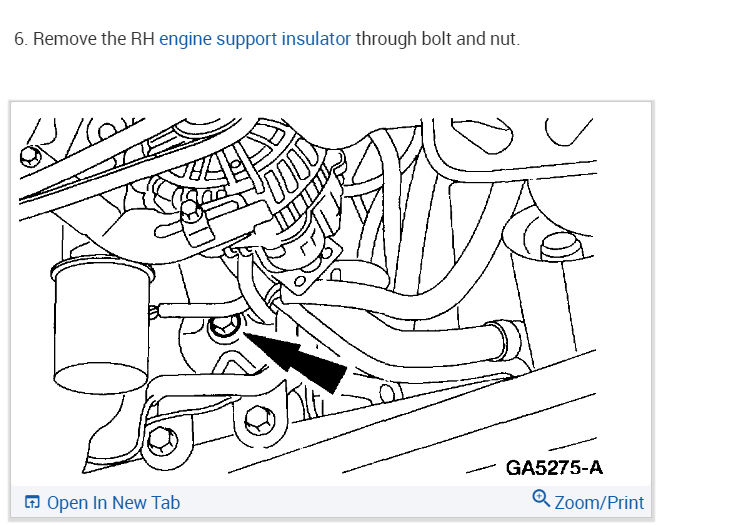 6. Remove the RH engine support insulator through bolt and nut.

GA5275-A

Open In New Tab

Zoom/Print