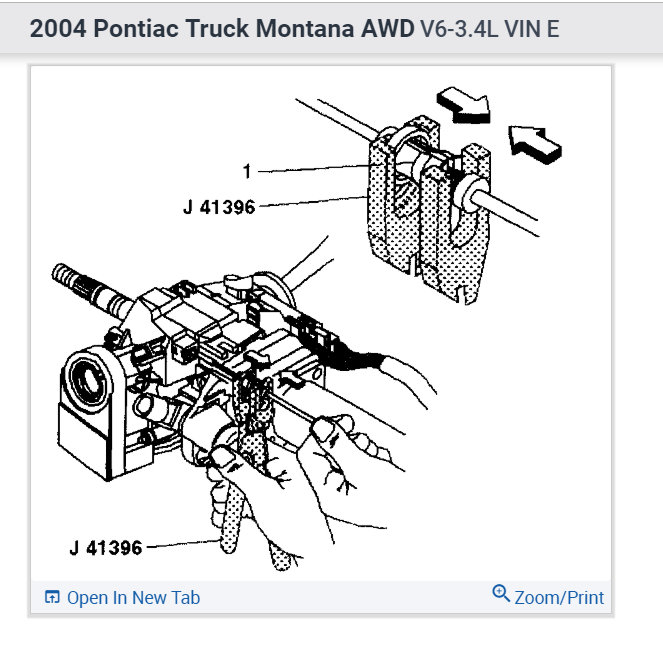 2004 Pontiac Truck Montana AWD V6-3.4L VIN E

1

J 41396

J 41396

Open In New Tab

Zoom/Print