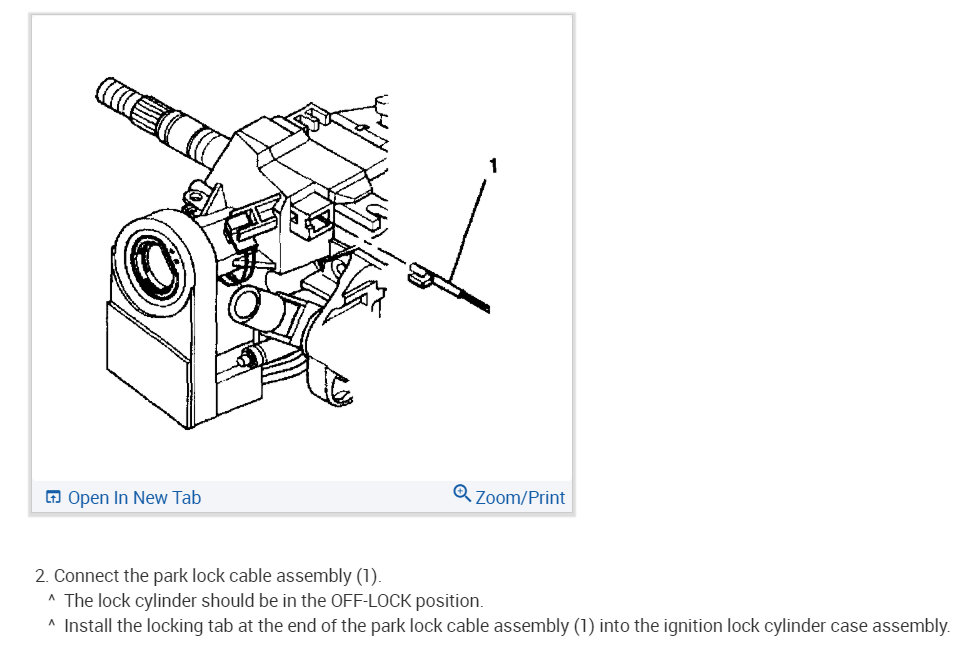 1

Open In New Tab

Zoom/Print

2. Connect the park lock cable assembly (1).

^ The lock cylinder should be in the OFF-LOCK position.

^ Install the locking tab at the end of the park lock cable assembly (1) into the ignition lock cylinder case assembly.