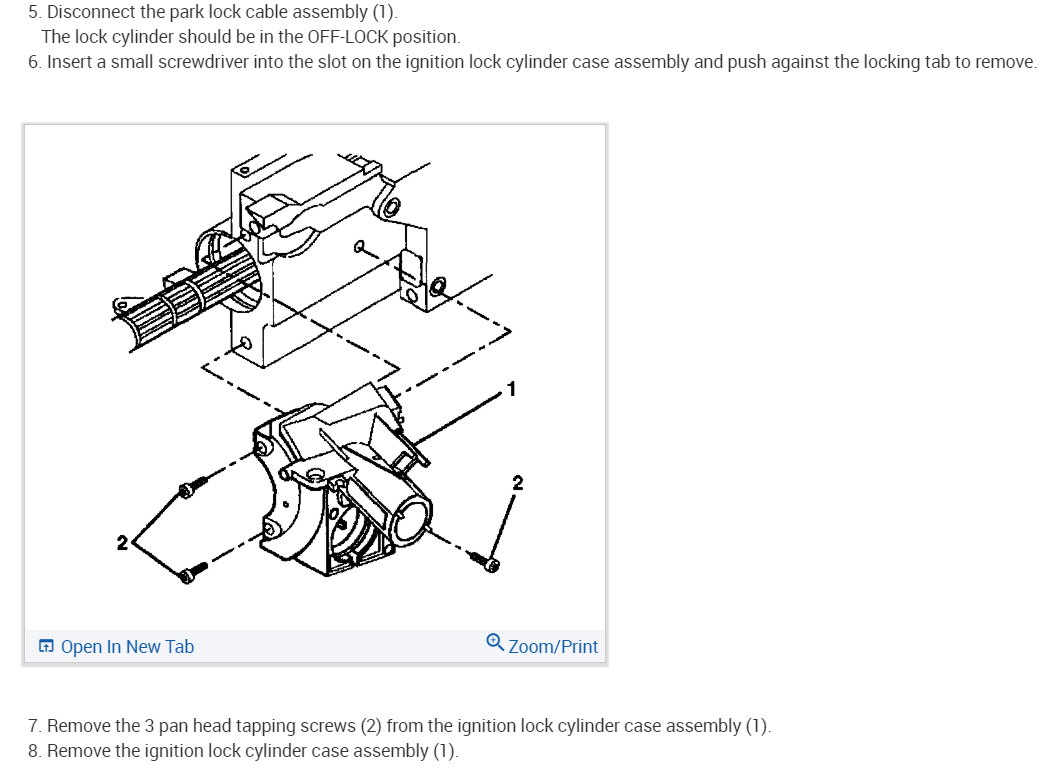 5. Disconnect the park lock cable assembly (1).
The lock cylinder should be in the OFF-LOCK position.
6. Insert a small screwdriver into the slot on the ignition lock cylinder case assembly and push against the locking tab to remove.

1
2
2

Open In New Tab
Zoom/Print

7. Remove the 3 pan head tapping screws (2) from the ignition lock cylinder case assembly (1).
8. Remove the ignition lock cylinder case assembly (1).