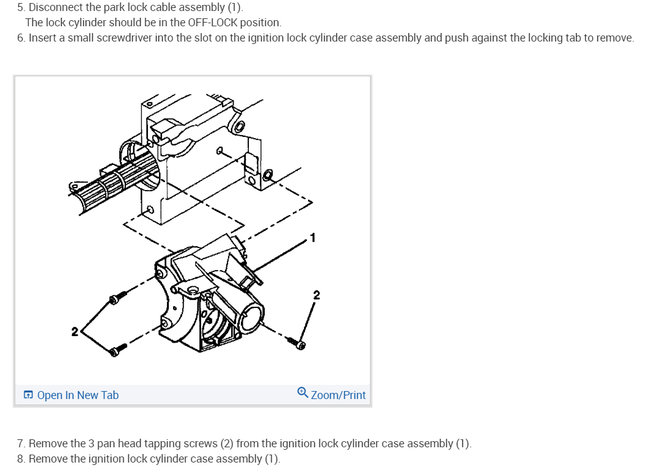 5. Disconnect the park lock cable assembly (1).
The lock cylinder should be in the OFF-LOCK position.
6. Insert a small screwdriver into the slot on the ignition lock cylinder case assembly and push against the locking tab to remove.

1
2
2

Open In New Tab
Zoom/Print

7. Remove the 3 pan head tapping screws (2) from the ignition lock cylinder case assembly (1).
8. Remove the ignition lock cylinder case assembly (1).