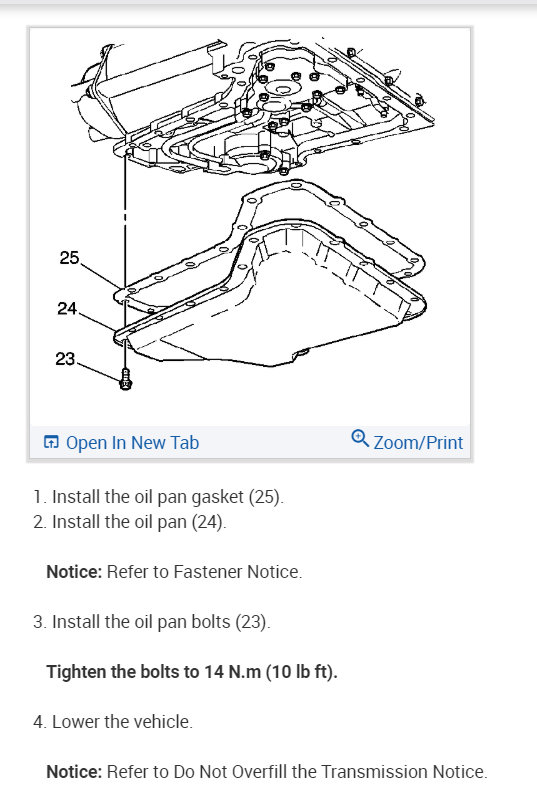 25

24

23

Open In New Tab

Zoom/Print

1. Install the oil pan gasket (25).
2. Install the oil pan (24).

Notice: Refer to Fastener Notice.

3. Install the oil pan bolts (23).

Tighten the bolts to 14 N.m (10 lb ft).

4. Lower the vehicle.

Notice: Refer to Do Not Overfill the Transmission Notice.