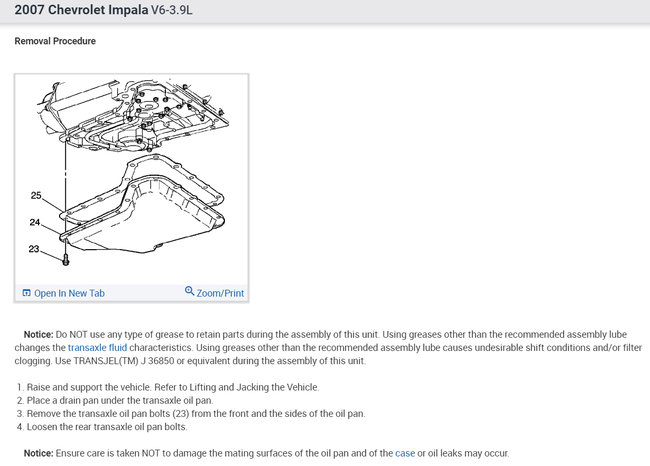 2007 Chevrolet Impala V6-3.9L

Removal Procedure

25
24
23

Open In New Tab
Zoom/Print

Notice: Do NOT use any type of grease to retain parts during the assembly of this unit. Using greases other than the recommended assembly lube changes the transaxle fluid characteristics. Using greases other than the recommended assembly lube causes undesirable shift conditions and/or filter clogging. Use TRANSJEL(TM) J 36850 or equivalent during the assembly of this unit.

1. Raise and support the vehicle. Refer to Lifting and Jacking the Vehicle.
2. Place a drain pan under the transaxle oil pan.
3. Remove the transaxle oil pan bolts (23) from the front and the sides of the oil pan.
4. Loosen the rear transaxle oil pan bolts.

Notice: Ensure care is taken NOT to damage the mating surfaces of the oil pan and of the case or oil leaks may occur.