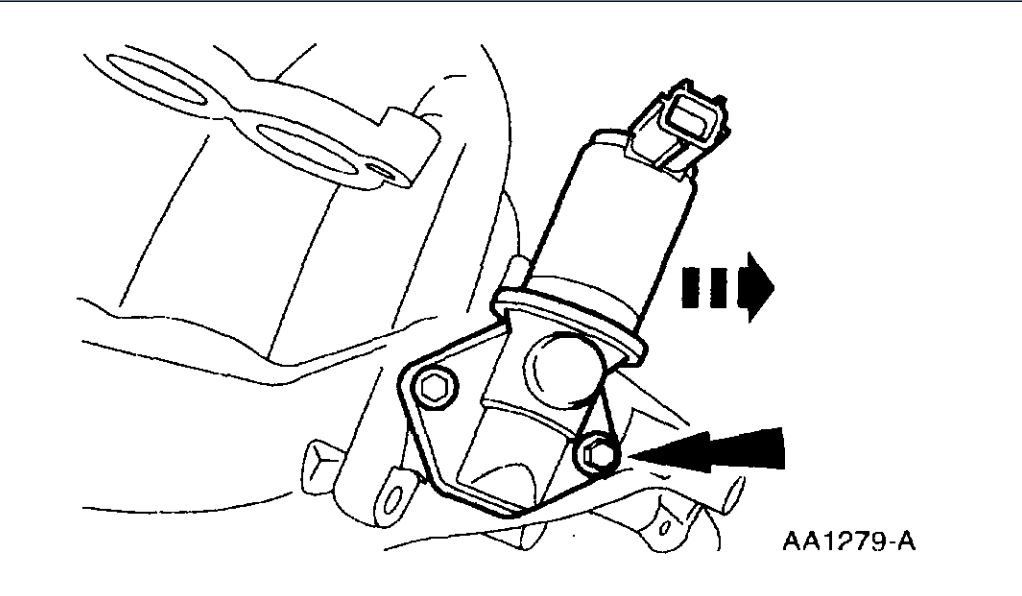 AA1279-A