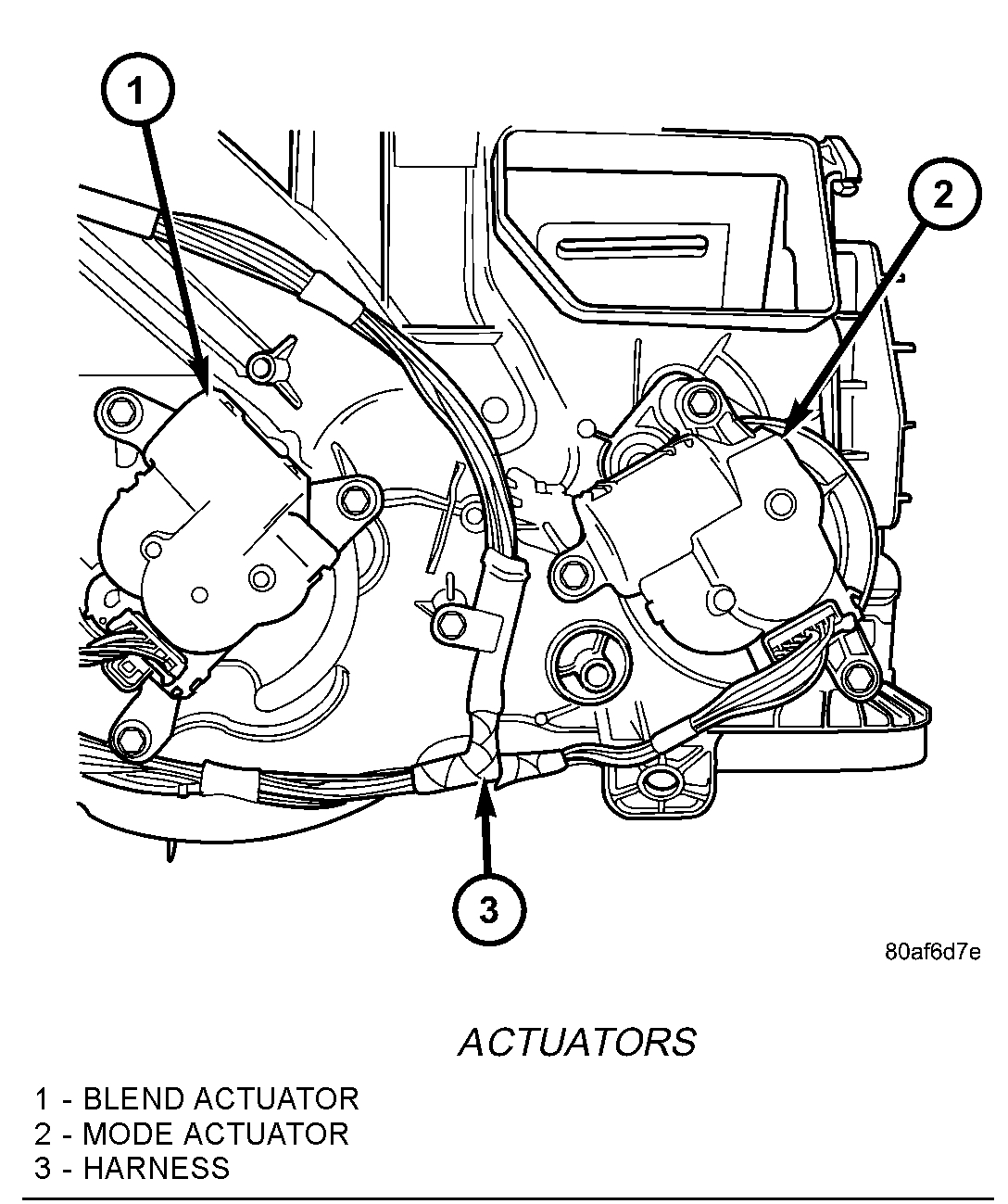 1

2

3

80af6d7e

ACTUATORS

1 - BLEND ACTUATOR
2 - MODE ACTUATOR
3 - HARNESS