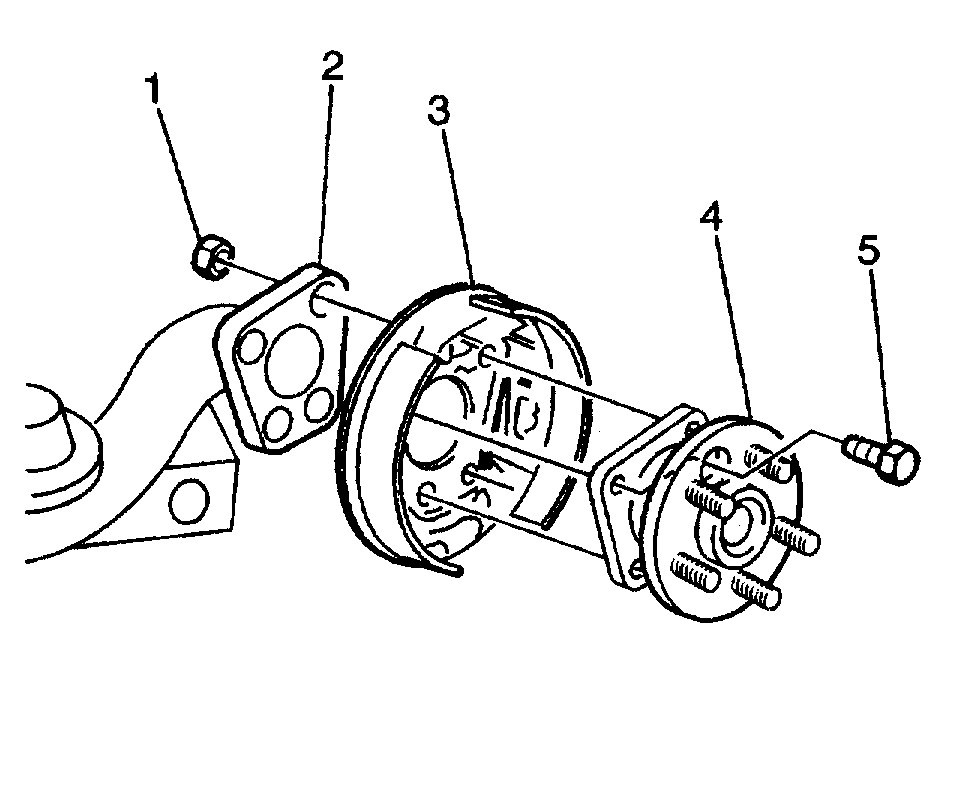 1
2
3
4
5