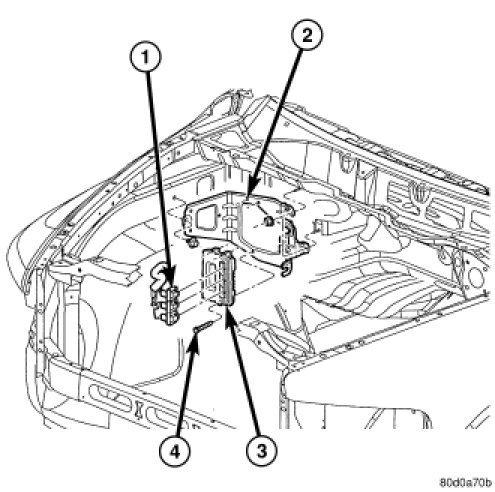 1
2
4
3
80d0a70b