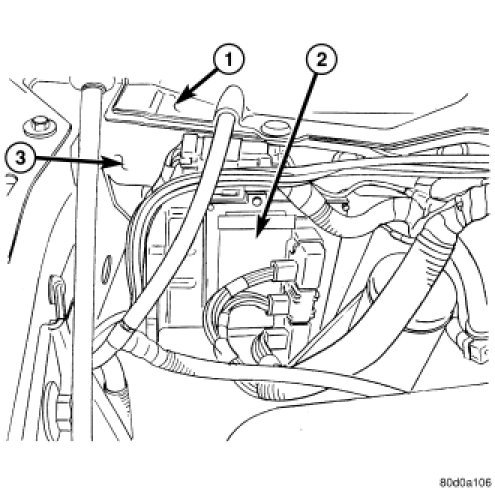 1
2
3
80d0a106