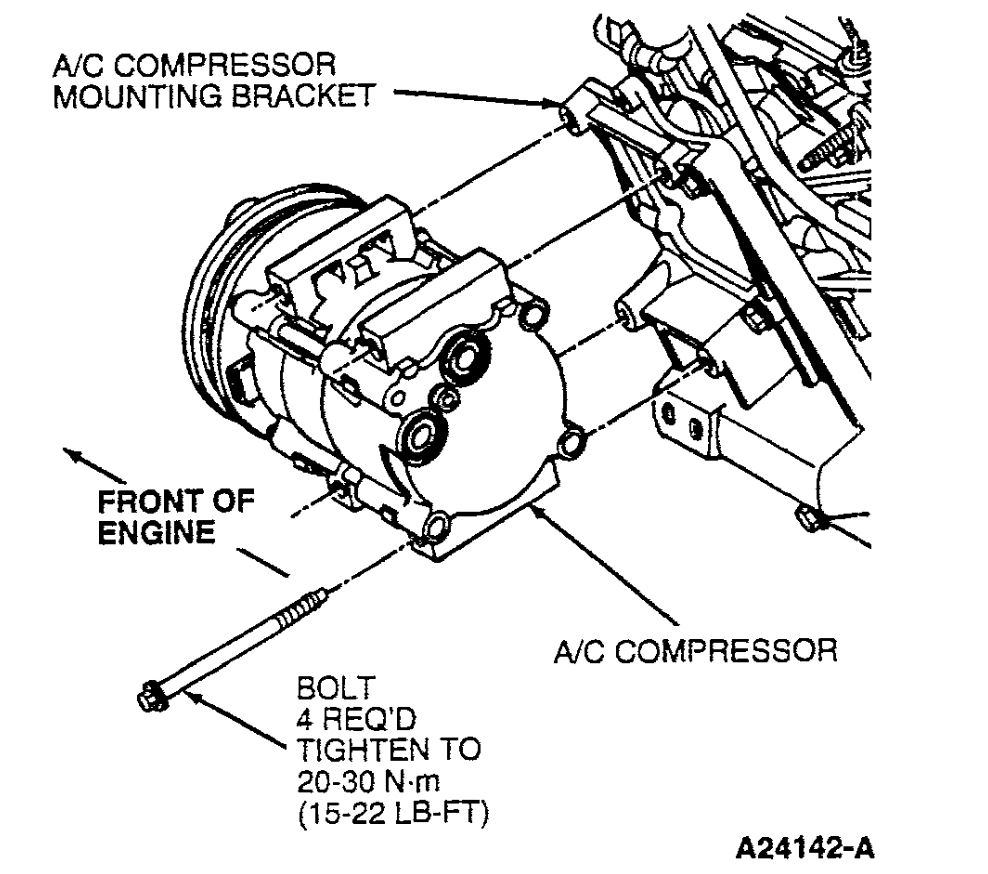 A/C COMPRESSOR
MOUNTING BRACKET

FRONT OF
ENGINE

A/C COMPRESSOR

BOLT
4 REQ'D
TIGHTEN TO
20-30 N·m
(15-22 LB-FT)

A24142-A