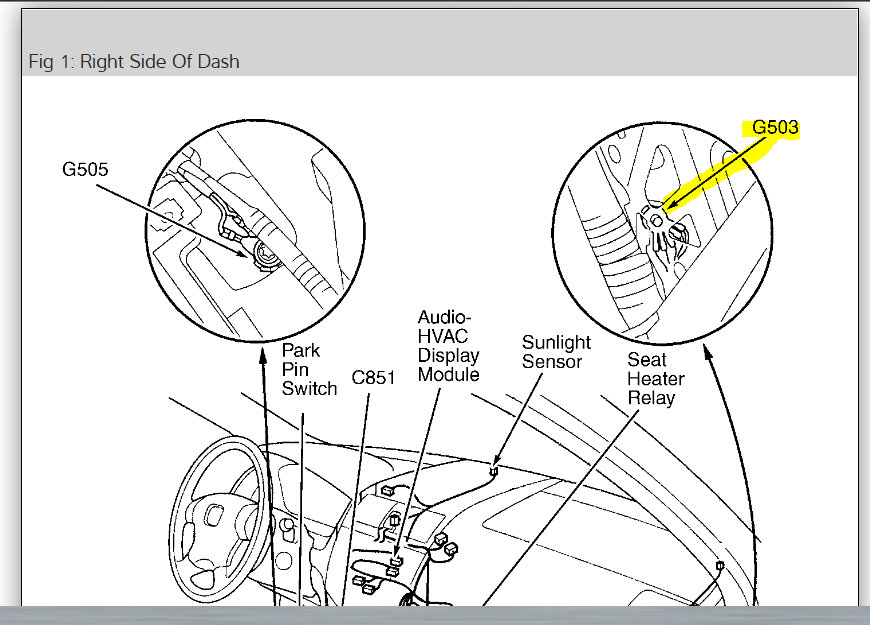 Fig 1: Right Side Of Dash

G505

G503

Park Pin Switch

C851

Audio-HVAC Display Module

Sunlight Sensor

Seat Heater Relay