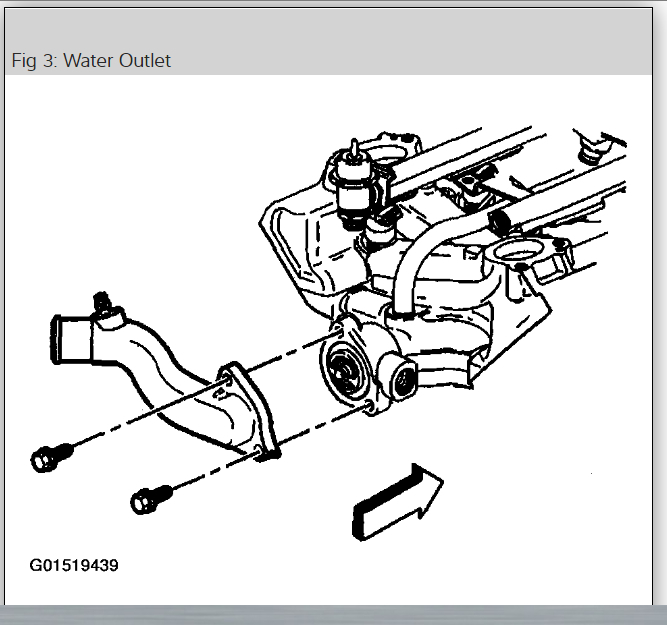 Fig 3: Water Outlet

G01519439