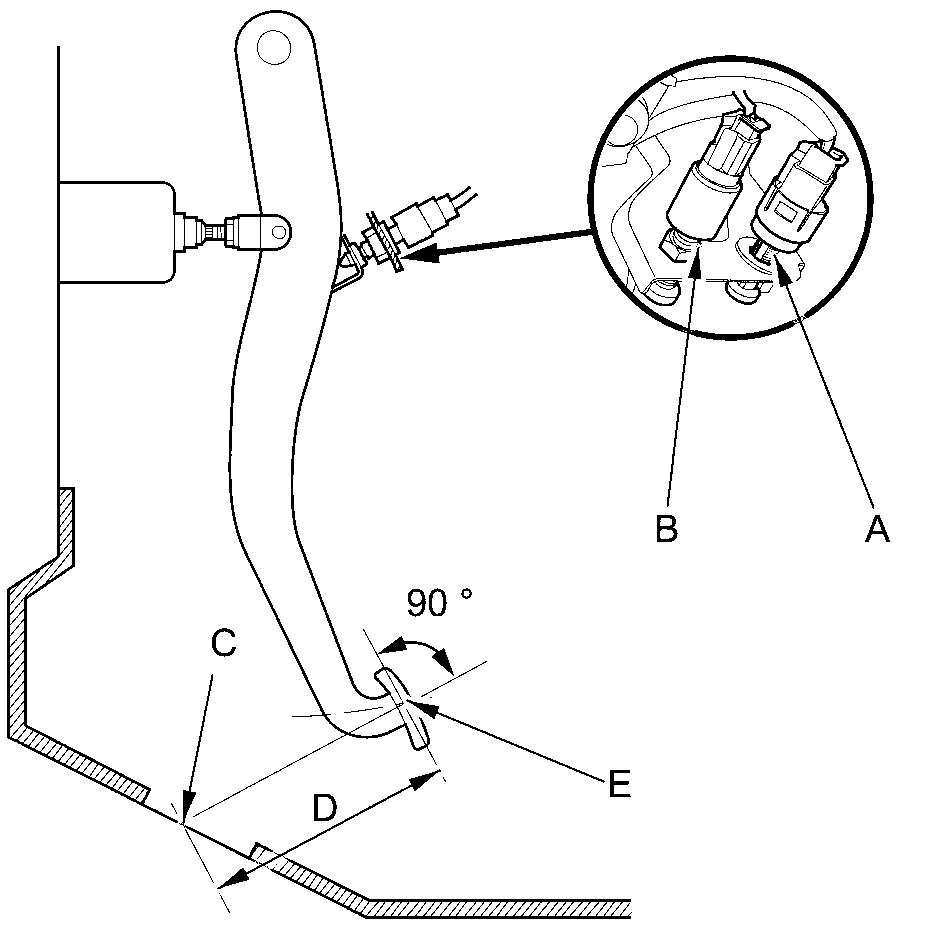 B
A
90 °
C
E
D