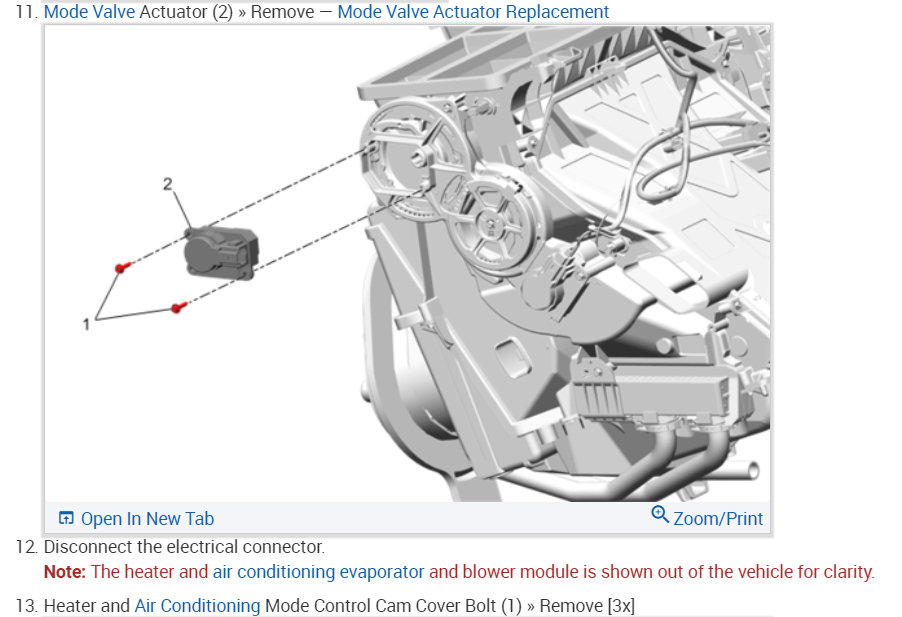 11. Mode Valve Actuator (2) » Remove — Mode Valve Actuator Replacement

2

1

Open In New Tab

Zoom/Print

12. Disconnect the electrical connector.

Note: The heater and air conditioning evaporator and blower module is shown out of the vehicle for clarity.

13. Heater and Air Conditioning Mode Control Cam Cover Bolt (1) » Remove [3x]