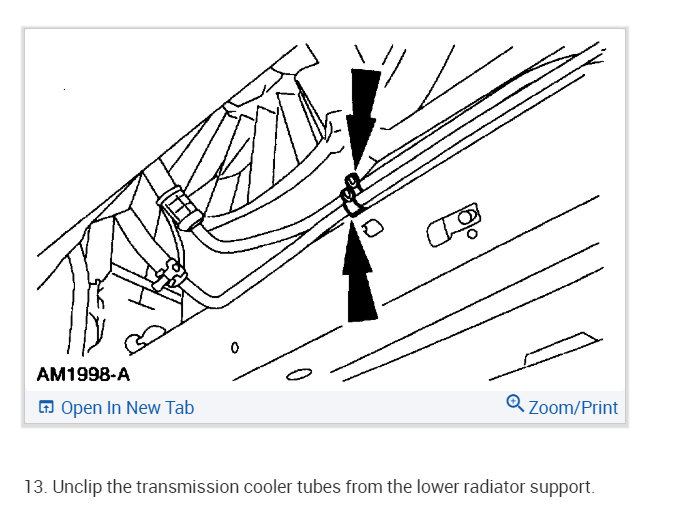 AM1998-A

Open In New Tab

Zoom/Print

13. Unclip the transmission cooler tubes from the lower radiator support.