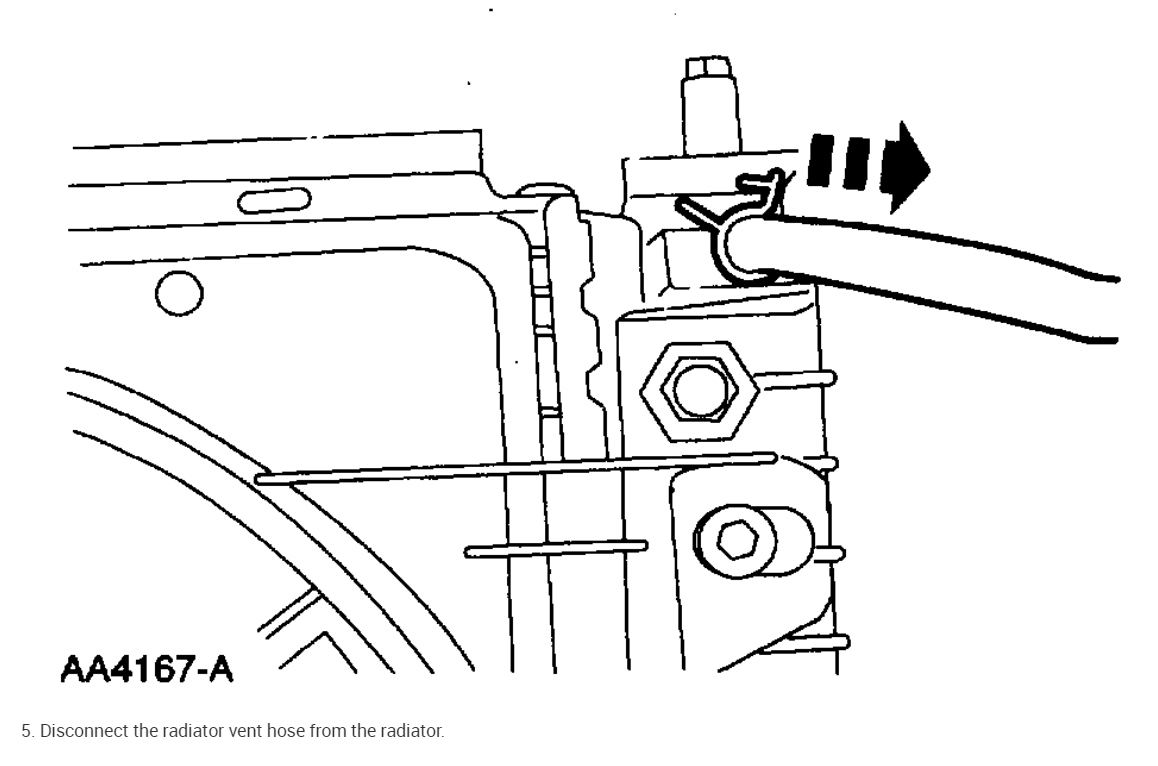 AA4167-A

5. Disconnect the radiator vent hose from the radiator.