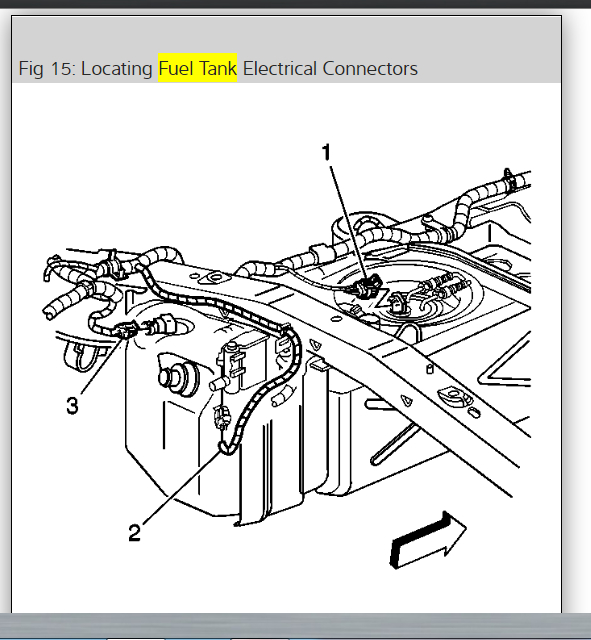 Fig 15: Locating Fuel Tank Electrical Connectors

1

3

2