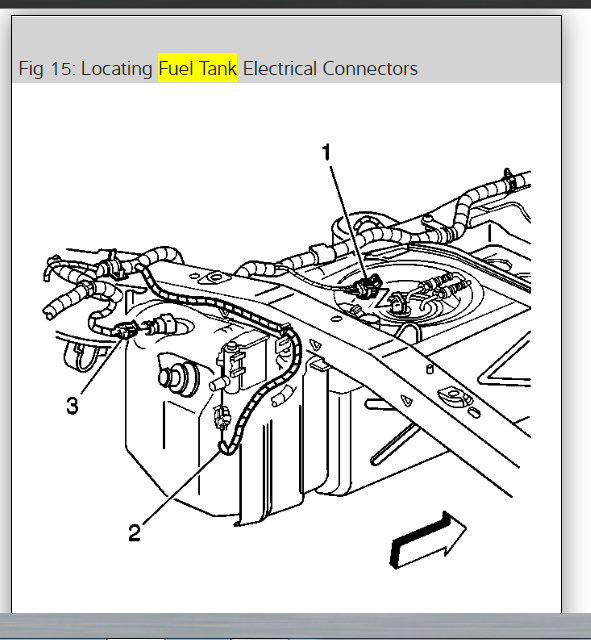 Fig 15: Locating Fuel Tank Electrical Connectors

1

3

2