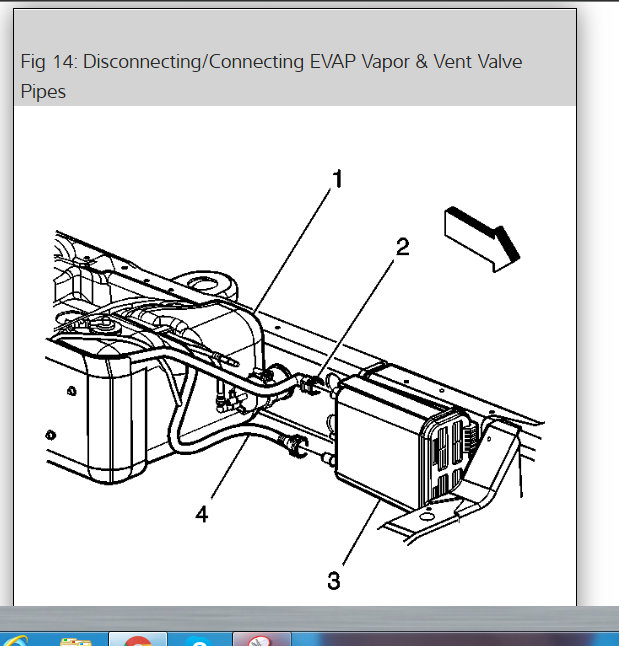 Fig 14: Disconnecting/Connecting EVAP Vapor & Vent Valve Pipes

1

2

4

3