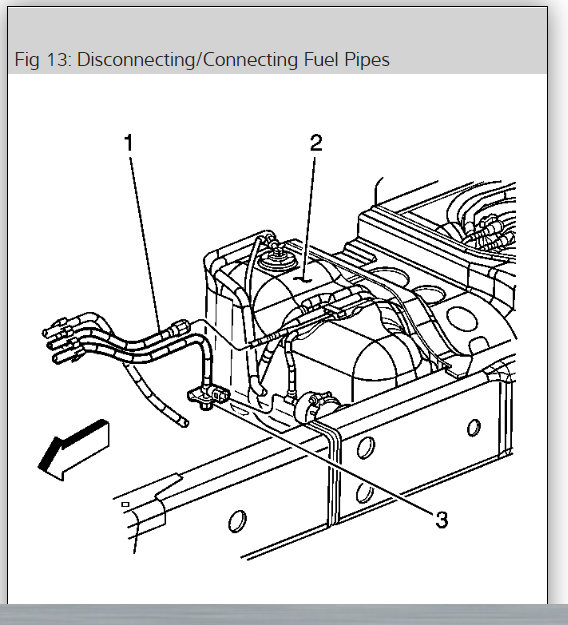 Fig 13: Disconnecting/Connecting Fuel Pipes

1

2

3