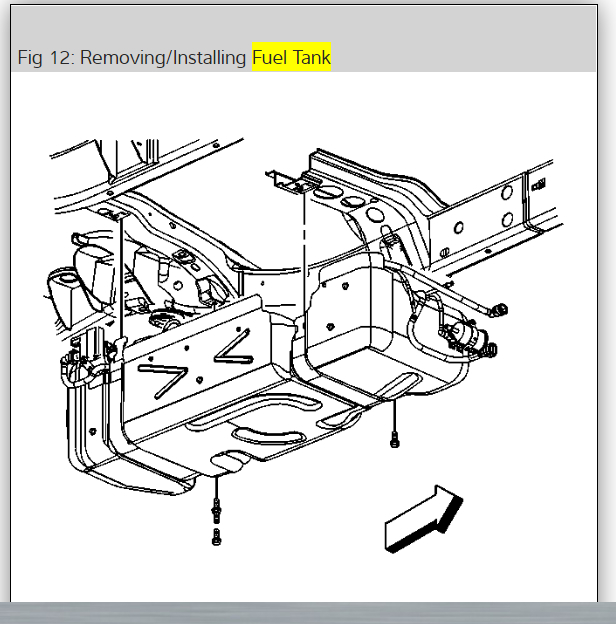 Fig 12: Removing/Installing Fuel Tank